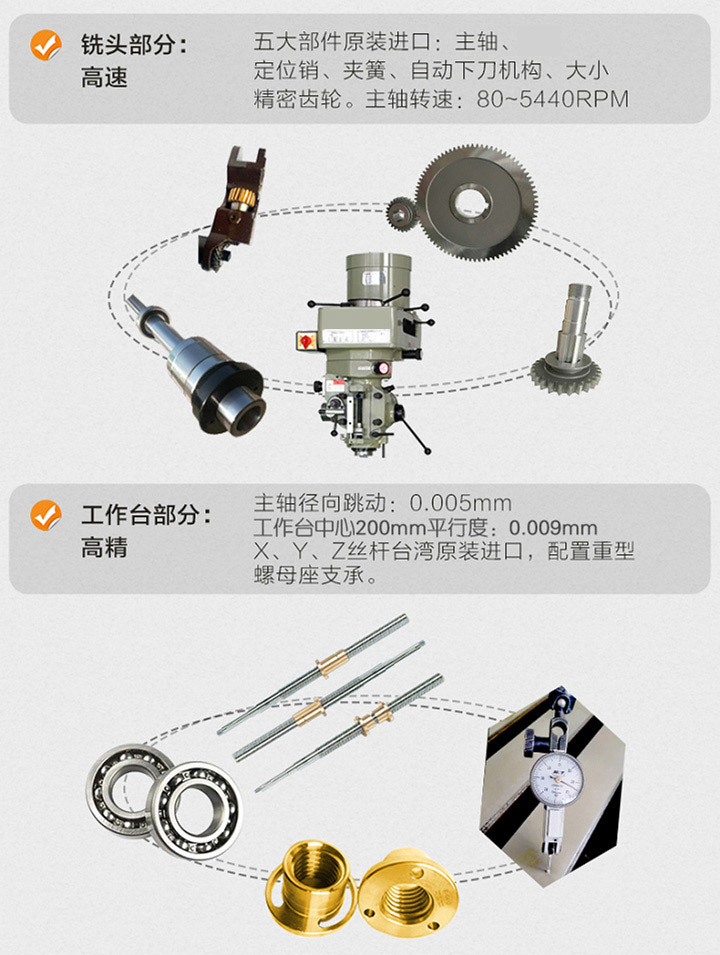 铣头部分：
高速

五大部件原装进口：主轴、定位销、夹簧、自动下刀机构、大小精密齿轮。主轴转速：80~5440RPM

工作台部分：
高精

主轴径向跳动：0.005mm
工作台中心200mm平行度：0.009mm
X、Y、Z丝杆台湾原装进口，配置重型螺母座支承。